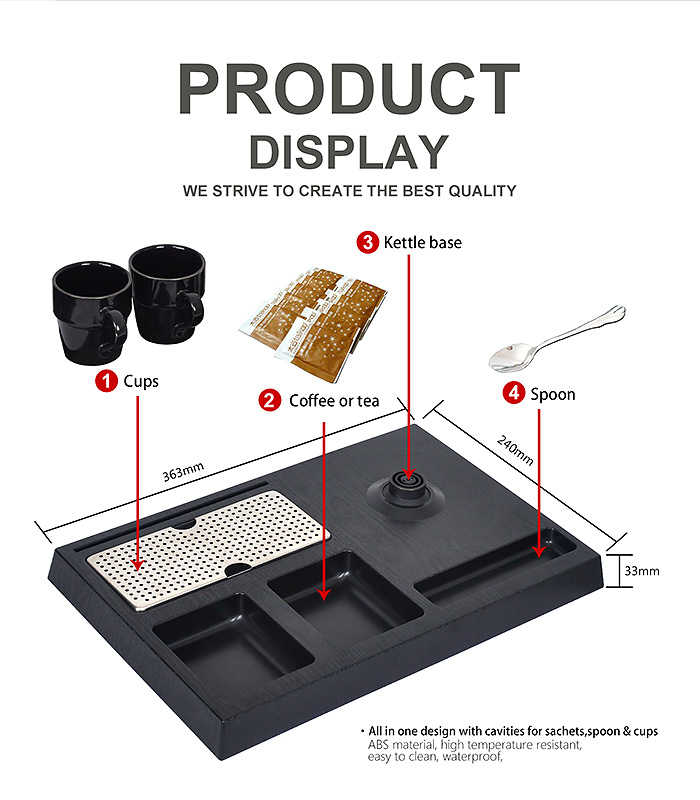 PRODUCT
DISPLAY

WE STRIVE TO CREATE THE BEST QUALITY

3 Kettle base

1 Cups

2 Coffee or tea

4 Spoon

363mm

240mm

33mm

• All in one design with cavities for sachets,spoon & cups
ABS material, high temperature resistant, easy to clean, waterproof,